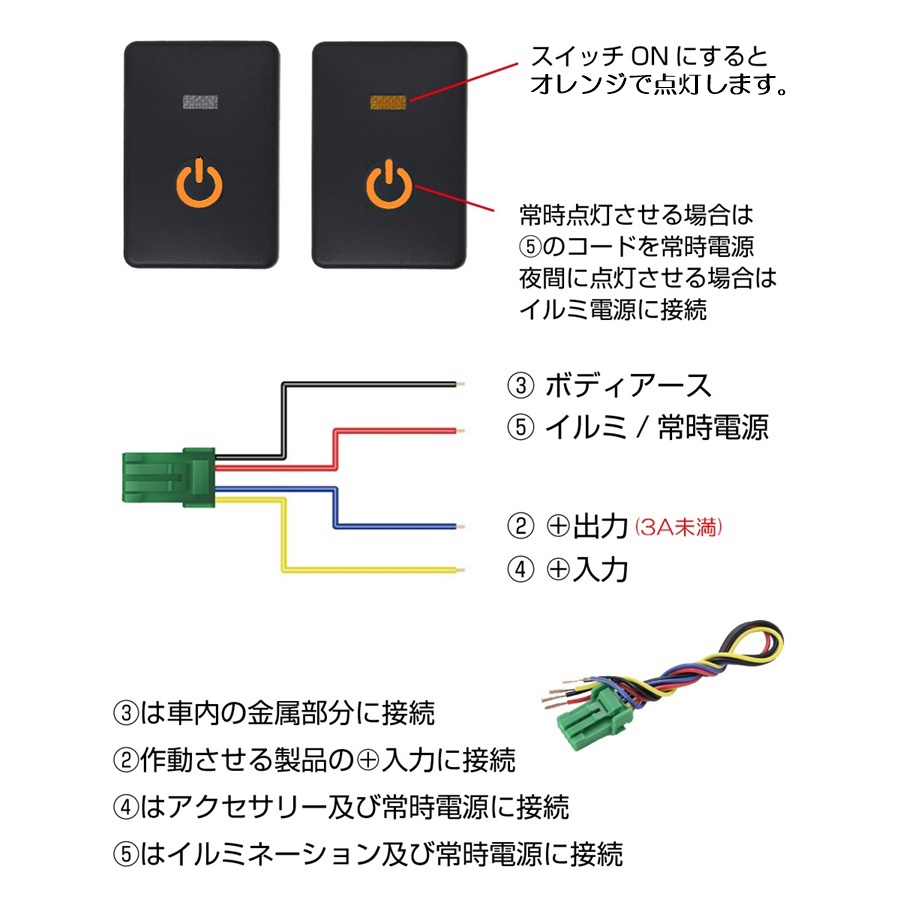 スイッチ ON にすると
オレンジで点灯します。

常時点灯させる場合は
⑤のコードを常時電源
夜間に点灯させる場合は
イルミ電源に接続

③ ボディアース
⑤ イルミ / 常時電源
② ⊕出力 (3A未満)
④ ⊕入力

③は車内の金属部分に接続
②作動させる製品の⊕入力に接続
④はアクセサリー及び常時電源に接続
⑤はイルミネーション及び常時電源に接続