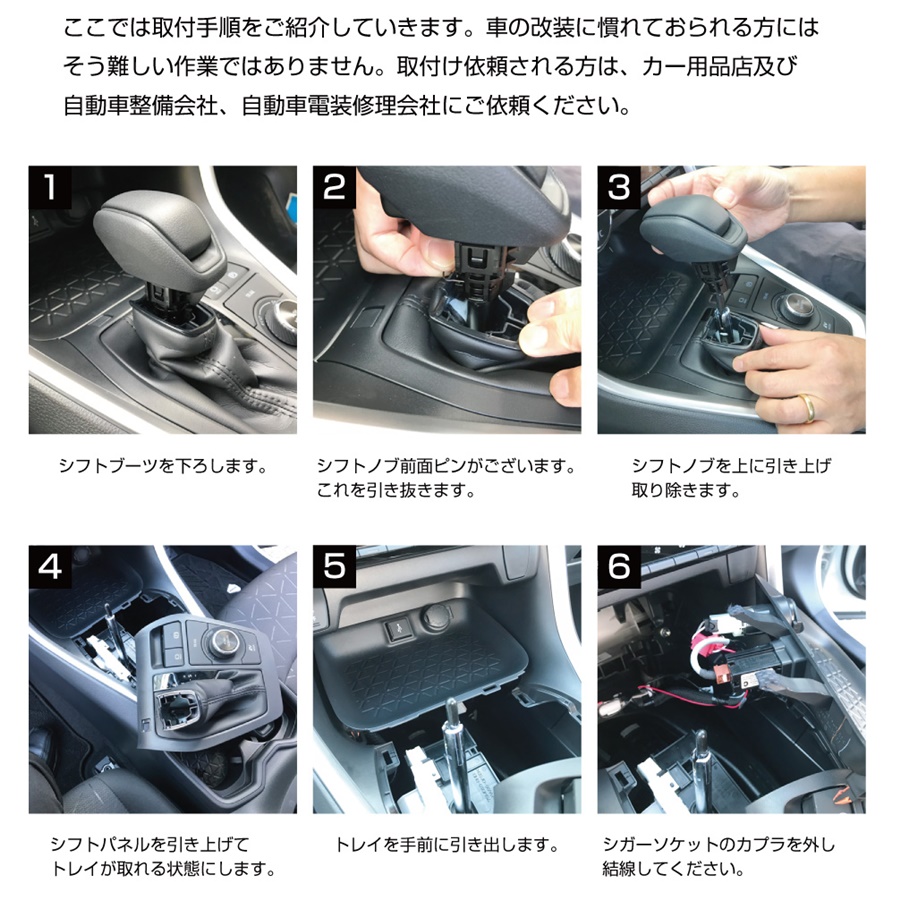 ここでは取付手順をご紹介していきます。車の改装に慣れておられる方にはそう難しい作業ではありません。取付け依頼される方は、カー用品店及び自動車整備会社、自動車電装修理会社にご依頼ください。

1

シフトブーツを下ろします。

2

シフトノブ前面ピンがございます。これを引き抜きます。

3

シフトノブを上に引き上げ取り除きます。

4

シフトパネルを引き上げてトレイが取れる状態にします。

5

トレイを手前に引き出します。

6

シガーソケットのカプラを外し結線してください。