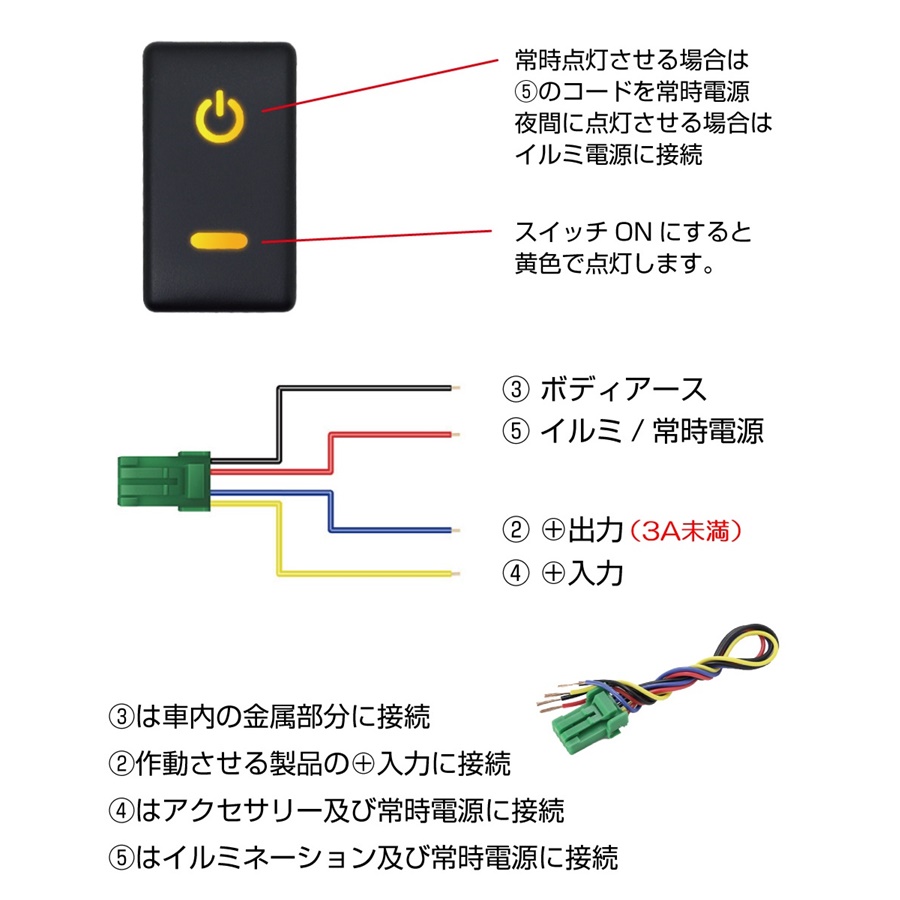 常時点灯させる場合は
⑤のコードを常時電源
夜間に点灯させる場合は
イルミ電源に接続

スイッチ ON にすると
黄色で点灯します。

③ ボディアース
⑤ イルミ / 常時電源
② ⊕出力（3A未満）
④ ⊕入力

③は車内の金属部分に接続
②作動させる製品の⊕入力に接続
④はアクセサリー及び常時電源に接続
⑤はイルミネーション及び常時電源に接続